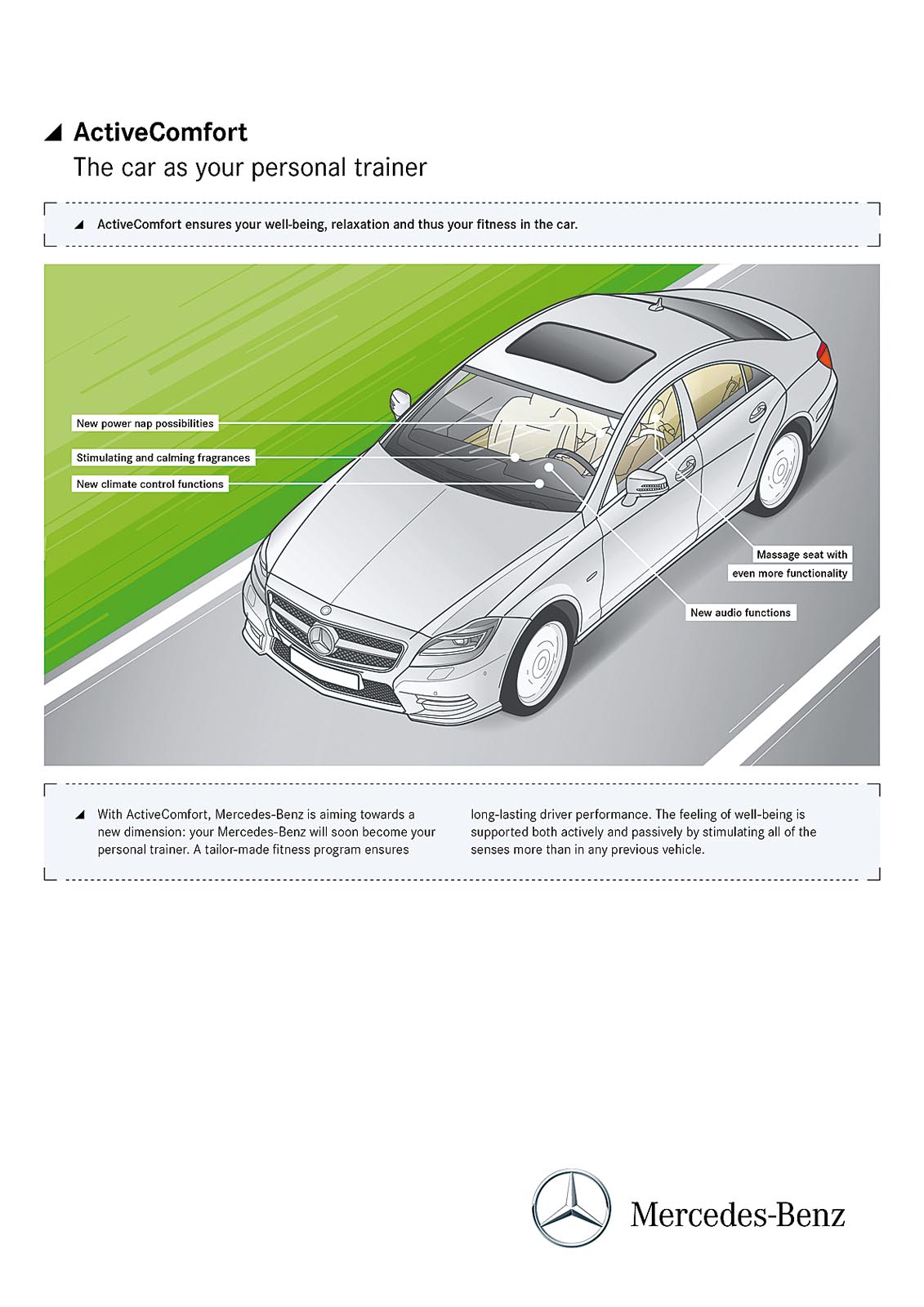 ActiveComfort
The car as your personal trainer

ActiveComfort ensures your well-being, relaxation and thus your fitness in the car.

New power nap possibilities

Stimulating and calming fragrances

New climate control functions

Massage seat with even more functionality

New audio functions

With ActiveComfort, Mercedes-Benz is aiming towards a new dimension: your Mercedes-Benz will soon become your personal trainer. A tailor-made fitness program ensures long-lasting driver performance. The feeling of well-being is supported both actively and passively by stimulating all of the senses more than in any previous vehicle.

Mercedes-Benz