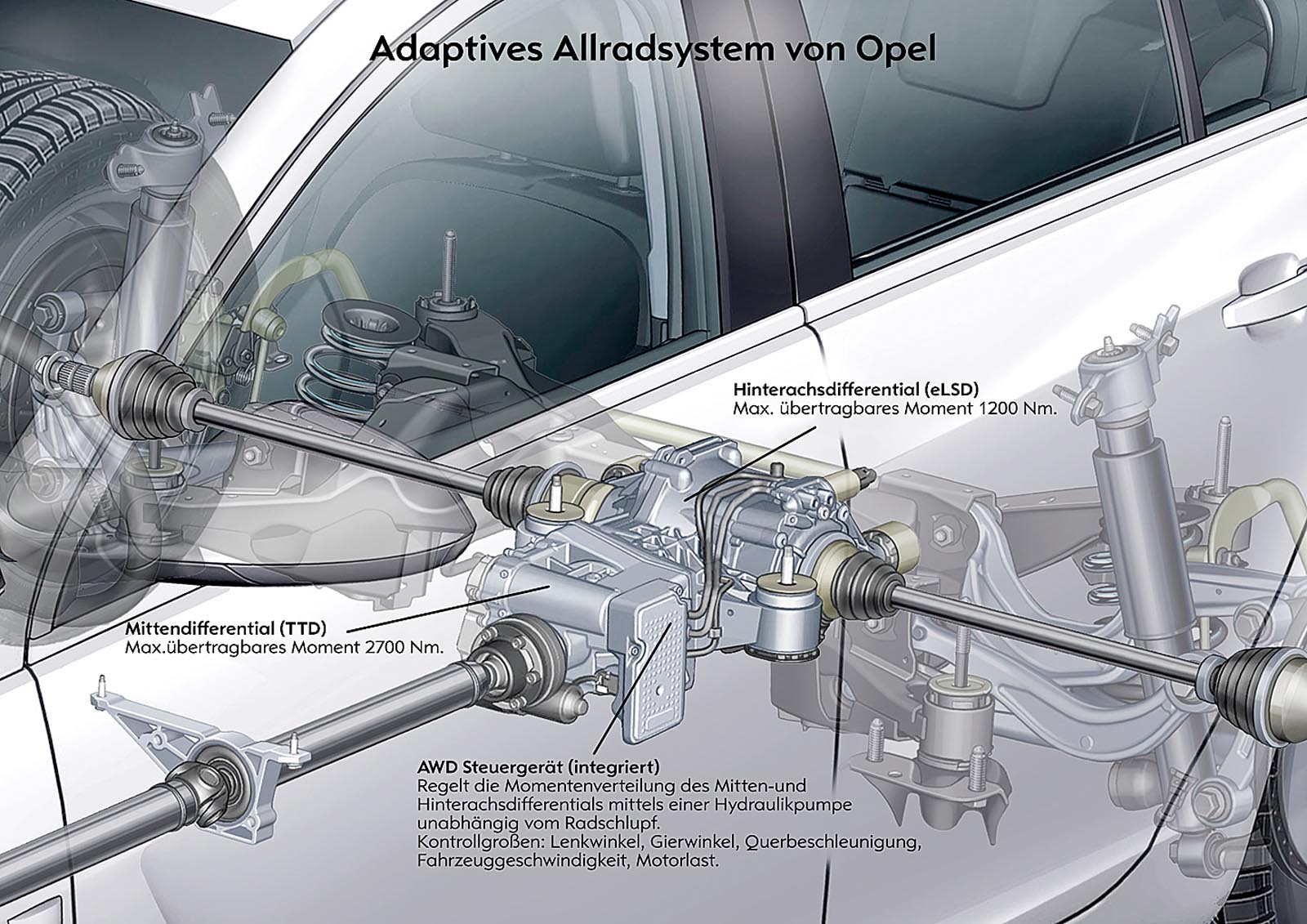 Adaptives Allradsystem von Opel

Hinterachsdifferential (eLSD)
Max. übertragbares Moment 1200 Nm.

Mittendifferential (TTD)
Max.übertragbares Moment 2700 Nm.

AWD Steuergerät (integriert)
Regelt die Momentenverteilung des Mitten-und Hinterachsdifferentials mittels einer Hydraulikpumpe unabhängig vom Radschlupf.
Kontrollgroßen: Lenkwinkel, Gierwinkel, Querbeschleunigung, Fahrzeuggeschwindigkeit, Motorlast.